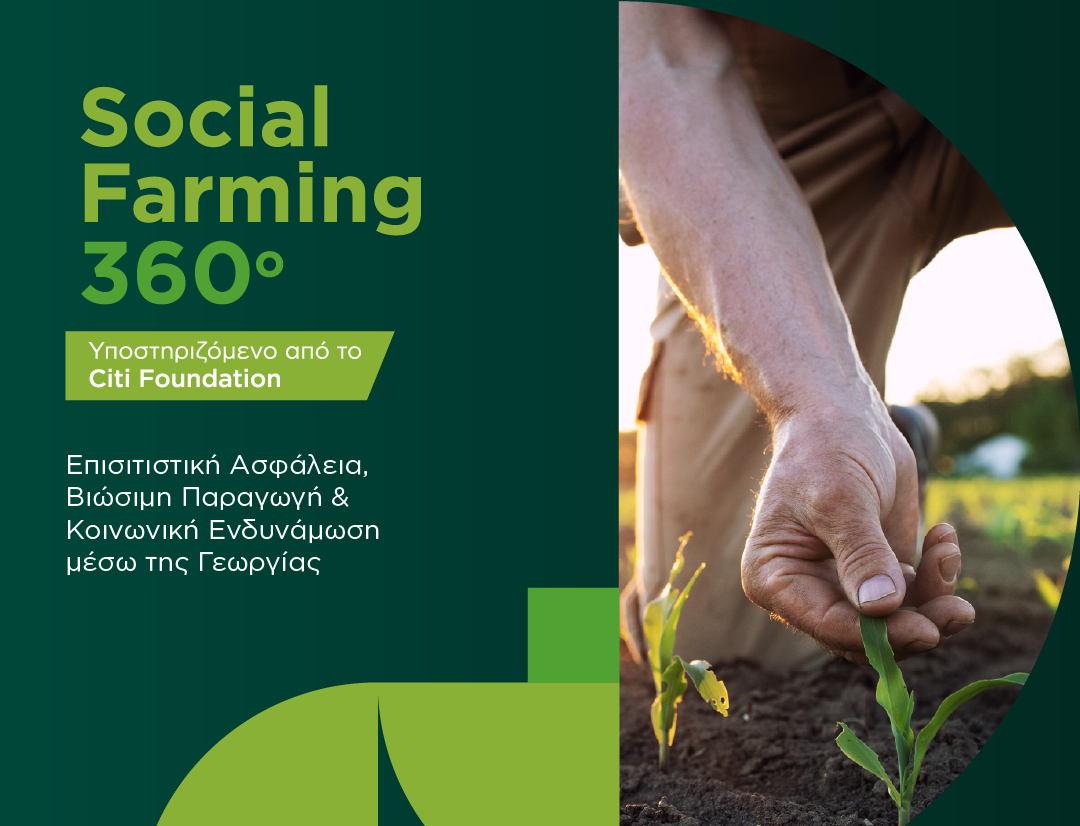 Social Farming 360°

Υποστηριζόμενο από το
Citi Foundation

Επισιτιστική Ασφάλεια,
Βιώσιμη Παραγωγή &
Κοινωνική Ενδυνάμωση
μέσω της Γεωργίας